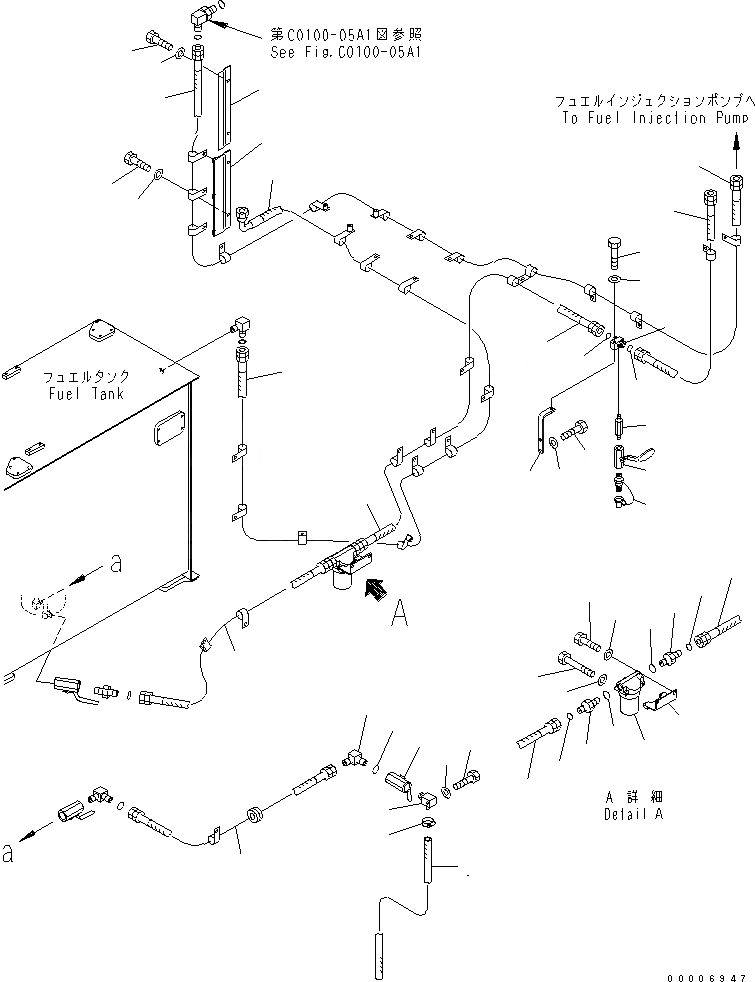 第C0100-05A1図参照
See Fig.C0100-05A1

フュエルインジェクションポンプへ
To Fuel Injection Pump

フュエルタンク
Fuel Tank

a

A

A 詳細
Detail A

a

00006947