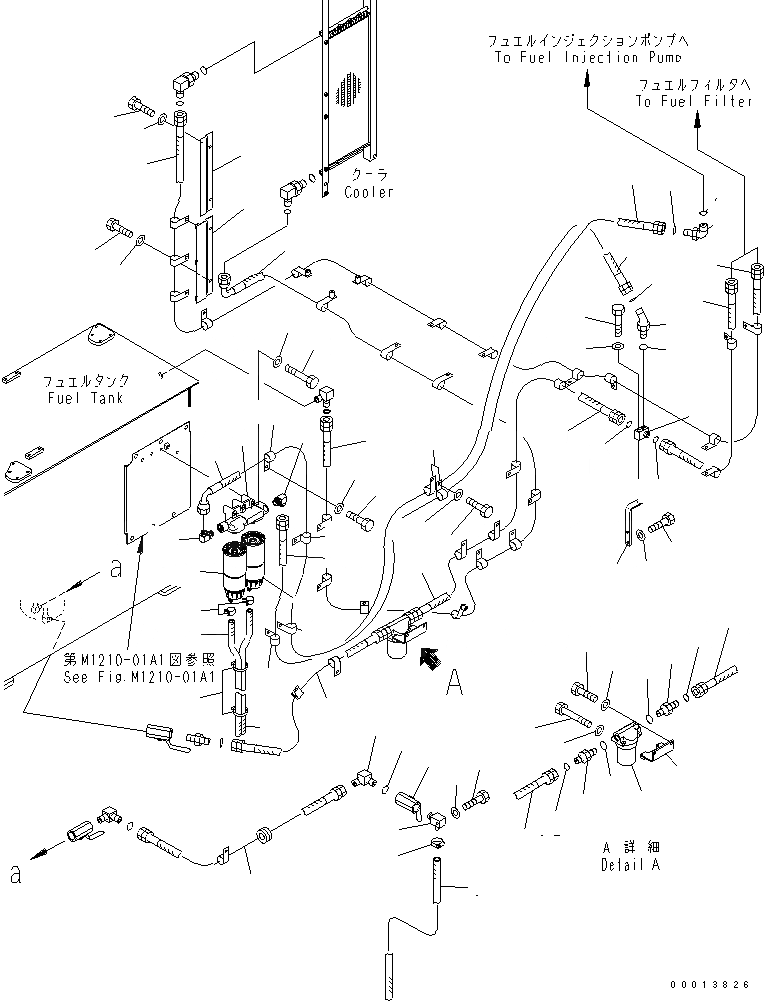 フュエルインジェクションポンプへ
To Fuel Injection Pump

フュエルフィルタへ
To Fuel Filter

クーラ
Cooler

フュエルタンク
Fuel Tank

a

第M1210-01A1図参照
See Fig.M1210-01A1

A

a

A 詳細
Detail A

00013826