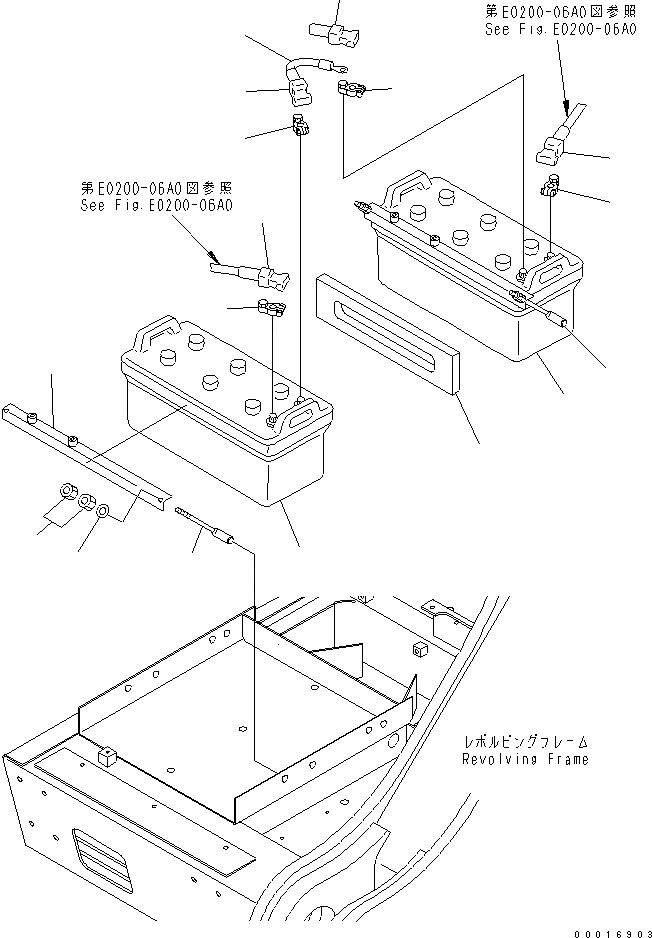 第E0200-06A0図参照
See Fig.E0200-06A0

第E0200-06A0図参照
See Fig.E0200-06A0

レボルビングフレーム
Revolving Frame

00016903