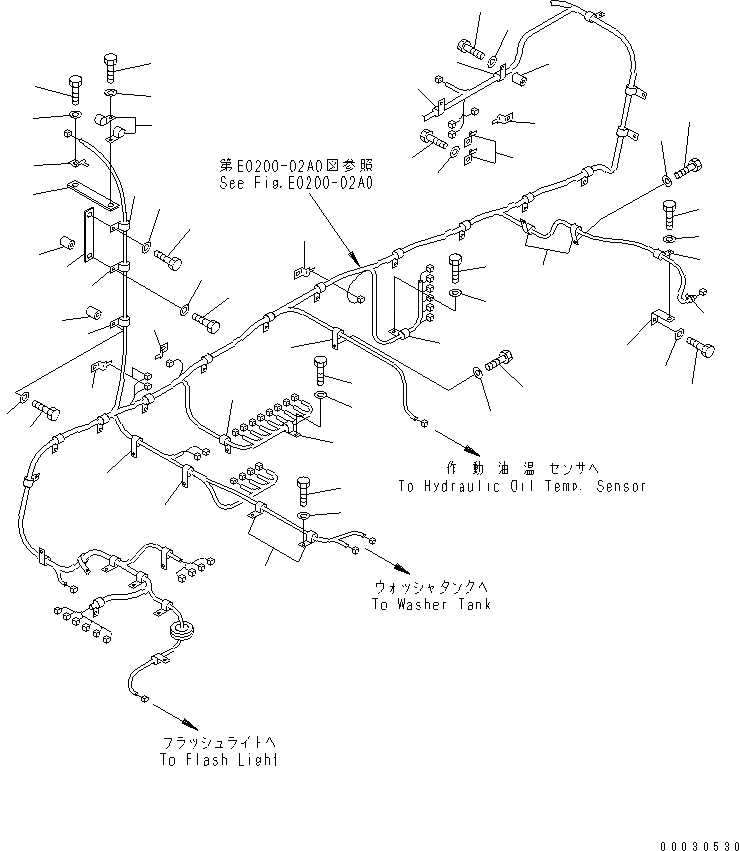 第E0200-02A0図参照
See Fig.E0200-02A0

作動油温センサへ
To Hydraulic Oil Temp. Sensor

ウォッシャタンクへ
To Washer Tank

フラッシュライトへ
To Flash Light

00030530