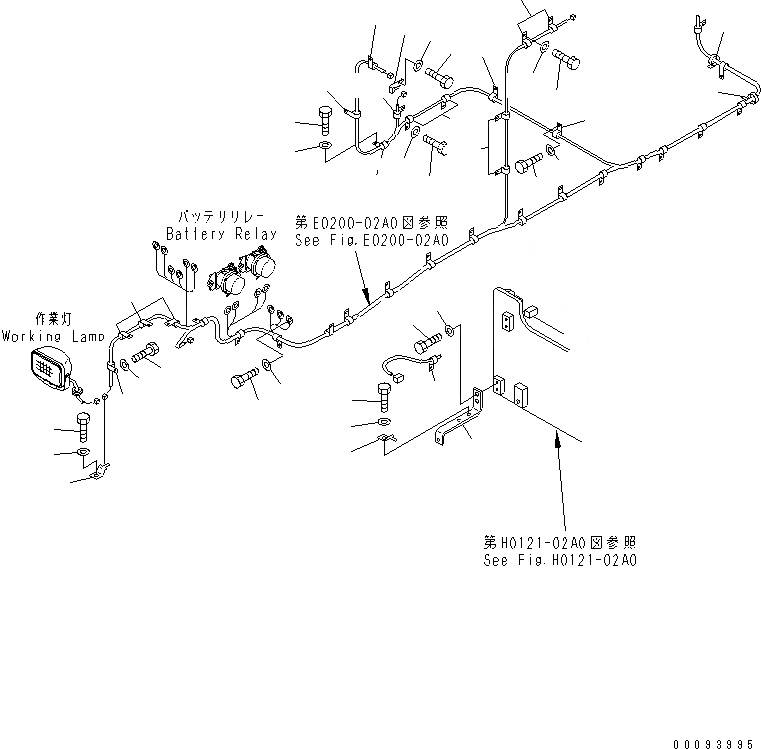 バッテリリレー
Battery Relay

第E0200-02A0図参照
See Fig.E0200-02A0

作業灯
Working Lamp

第H0121-02A0図参照
See Fig.H0121-02A0

00093995