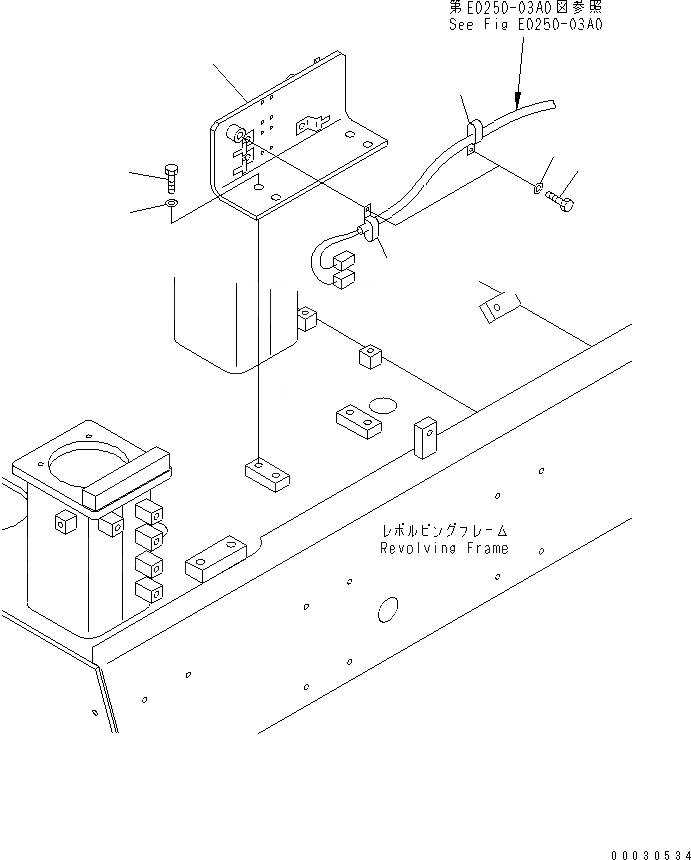 第E0250-03A0図参照
See Fig E0250-03A0

レボルビングフレーム
Revolving Frame

00030534