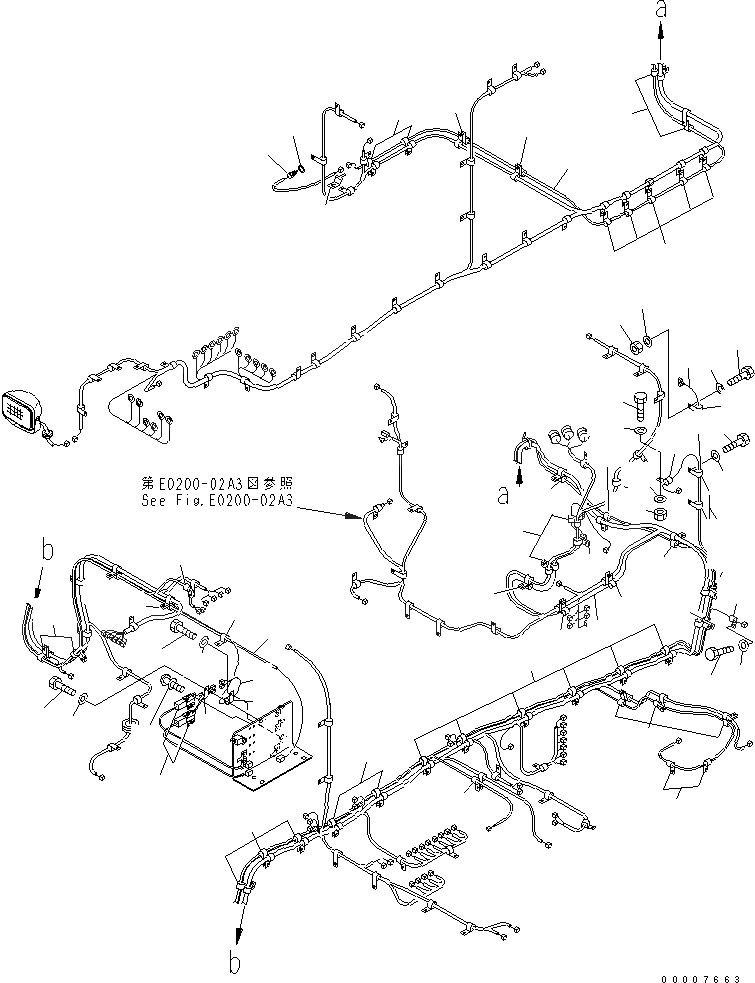 a

第E0200-02A3図参照
See Fig.E0200-02A3

a

b

b

00007663