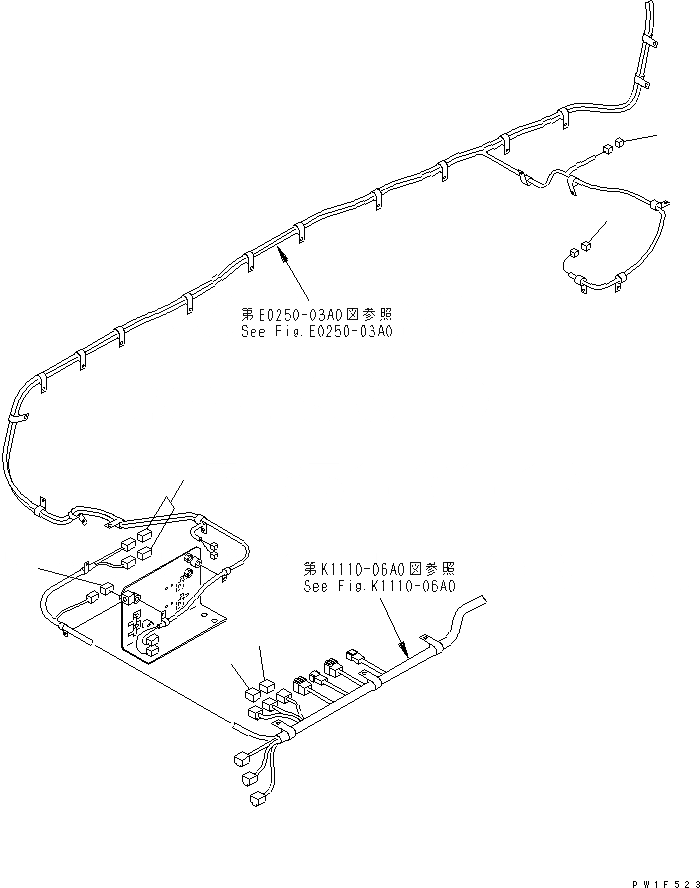 第E0250-03A0図参照
See Fig.E0250-03A0

第K1110-06A0図参照
See Fig.K1110-06A0

PW1F523