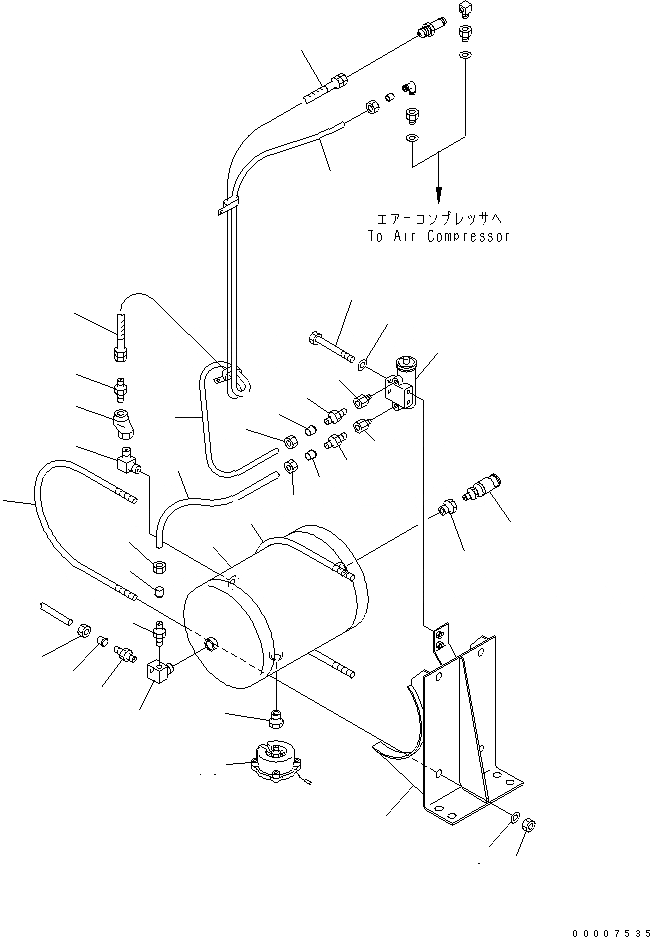 エアーコンプレッサへ
To Air Compressor

00007535