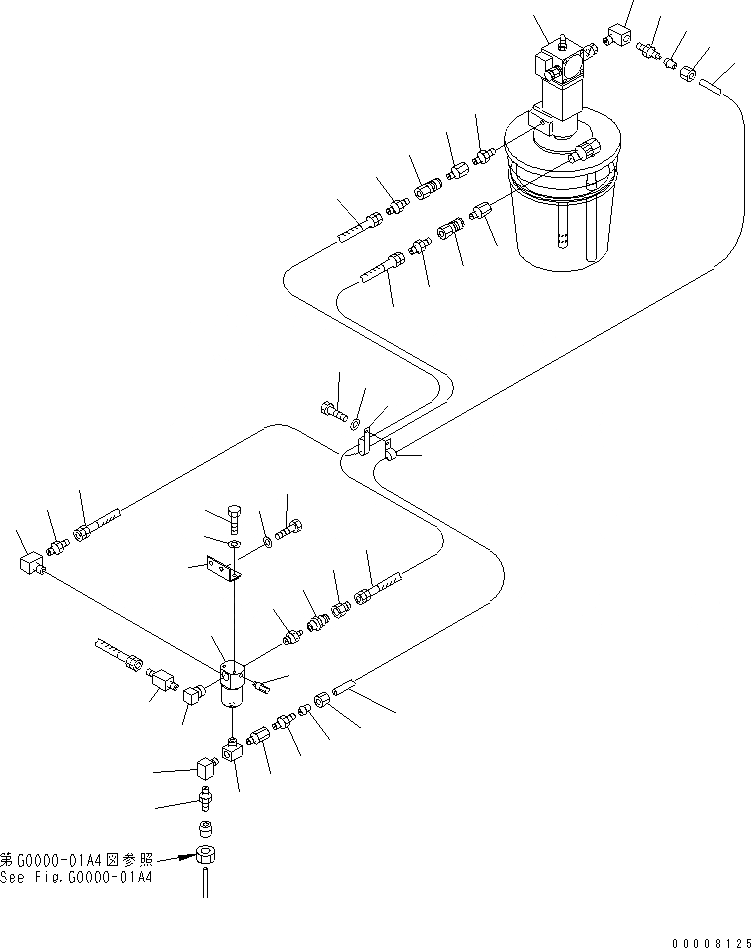 第G0000-01A4図参照
See Fig.G0000-01A4

00008125