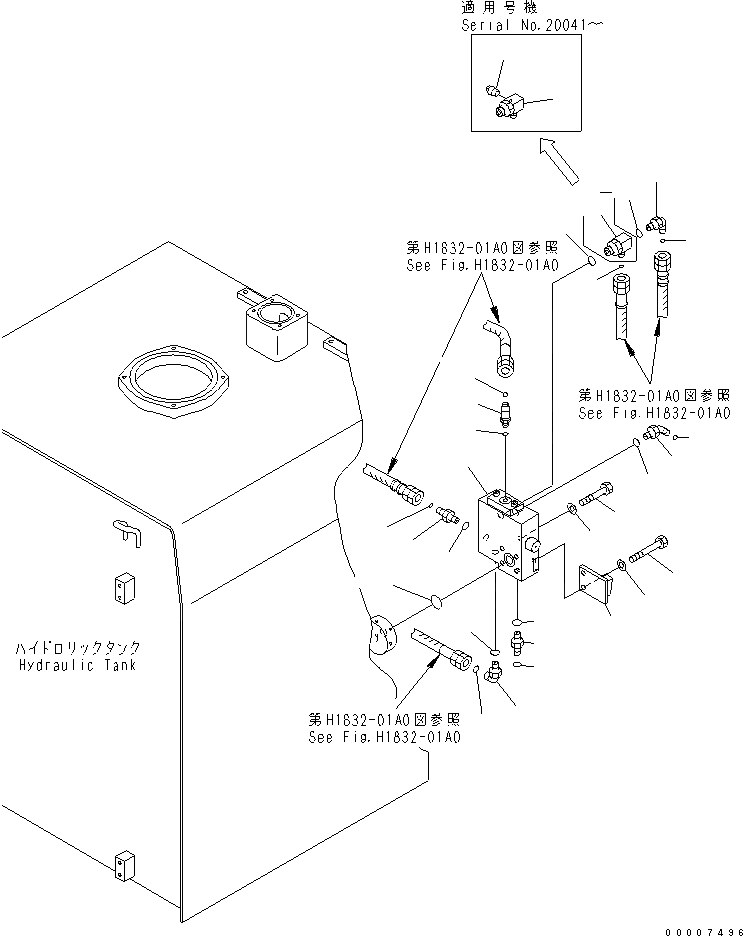 適用号機
Serial No.20041~

第H1832-01A0図参照
See Fig.H1832-01A0

第H1832-01A0図参照
See Fig.H1832-01A0

ハイドロリックタンク
Hydraulic Tank

第H1832-01A0図参照
See Fig.H1832-01A0

00007496