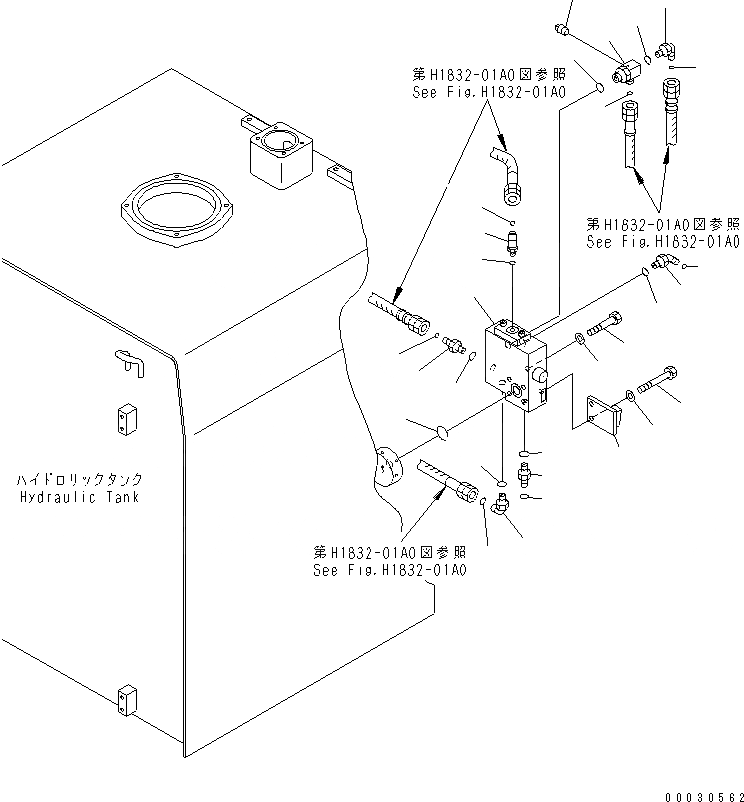 第H1832-01A0図参照
See Fig.H1832-01A0

第H1832-01A0図参照
See Fig.H1832-01A0

ハイドロリックタンク
Hydraulic Tank

第H1832-01A0図参照
See Fig.H1832-01A0

00030562