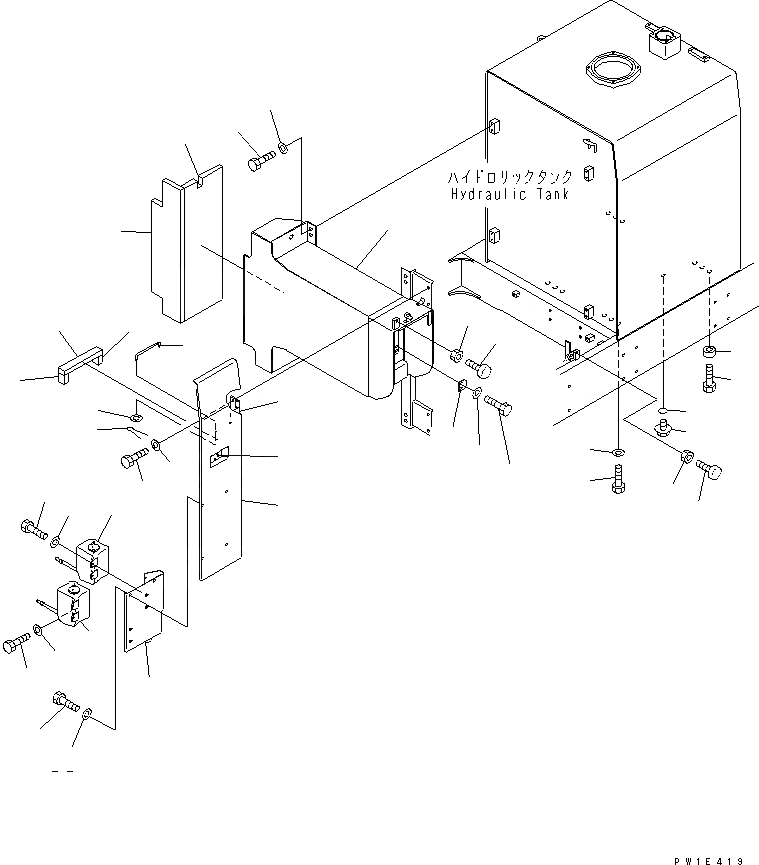 ハイドロリックタンク
Hydraulic Tank

PW1E419