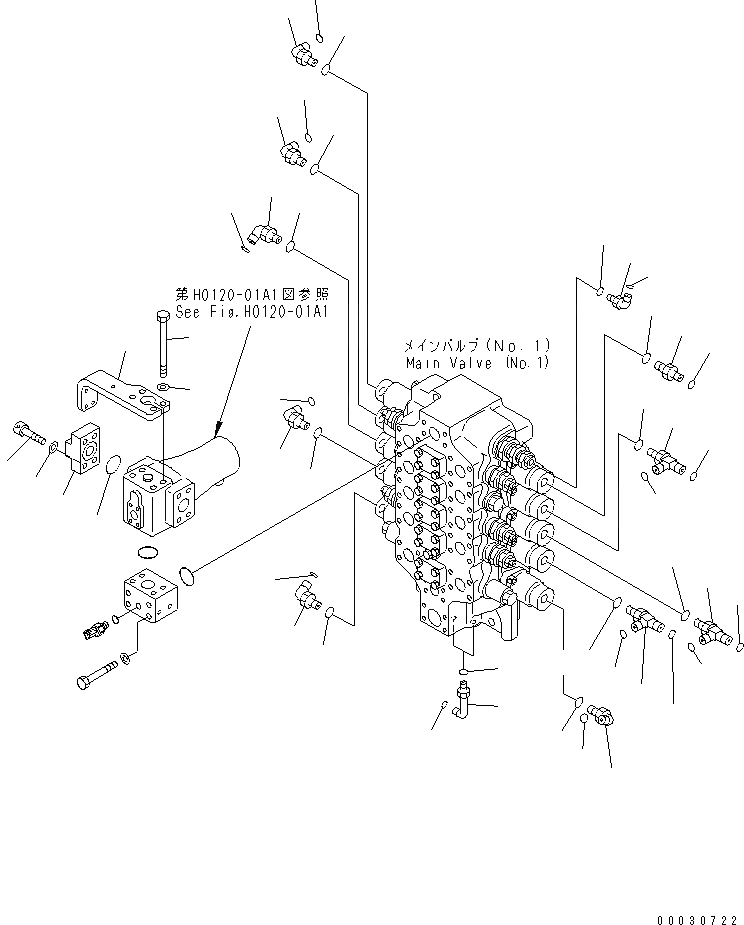 第H0120-01A1図参照
See Fig.H0120-01A1

メインバルブ(No.1)
Main Valve (No.1)

00030722