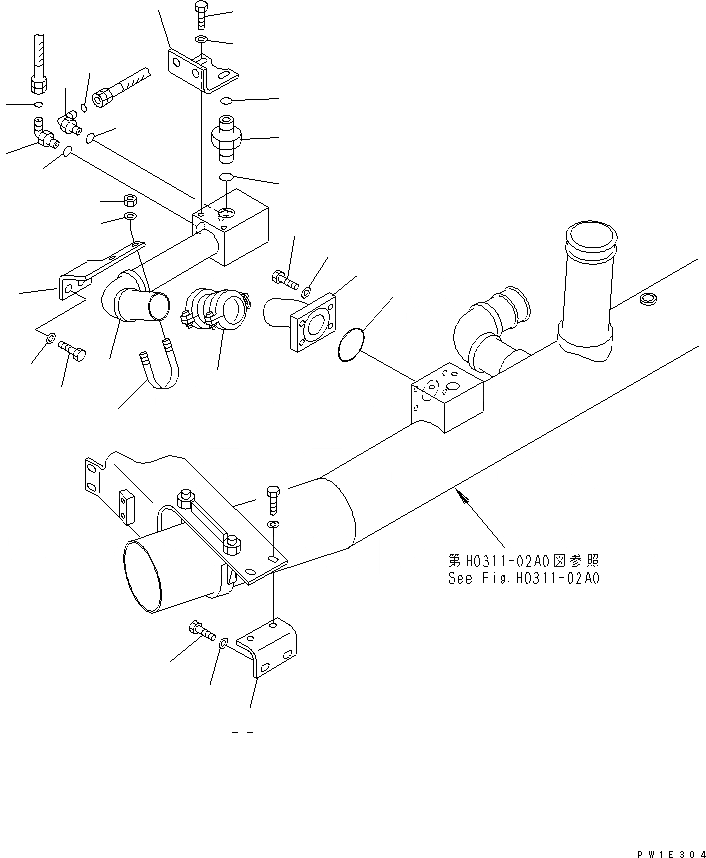 第H0311-02A0図参照
See Fig.H0311-02A0

PW1E304