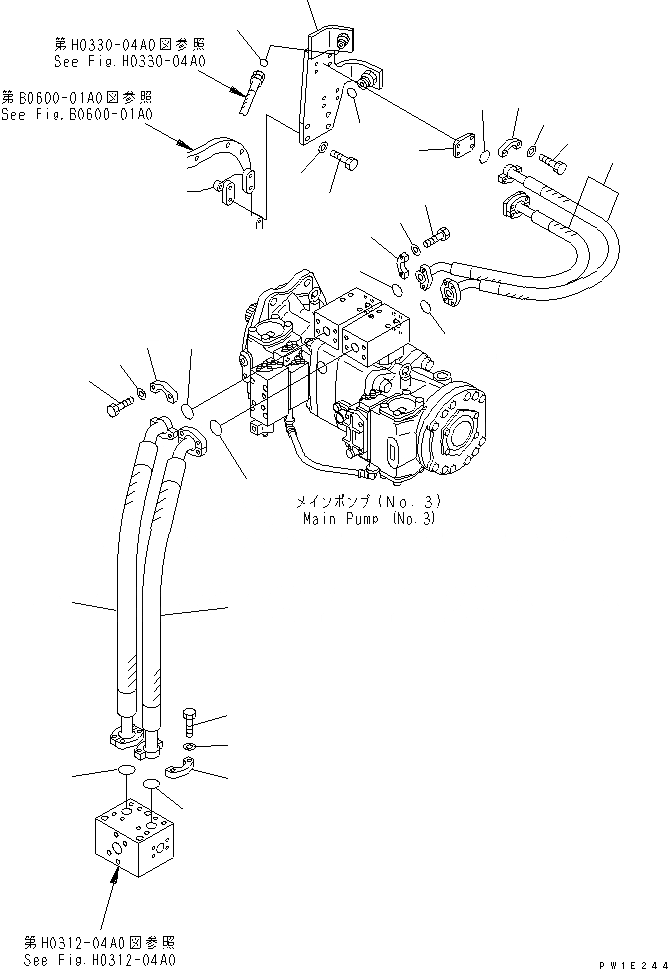 第H0330-04A0図参照
See Fig.H0330-04A0

第B0600-01A0図参照
See Fig.B0600-01A0

メインポンプ(No.3)
Main Pump (No.3)

第H0312-04A0図参照
See Fig.H0312-04A0

PW1E244