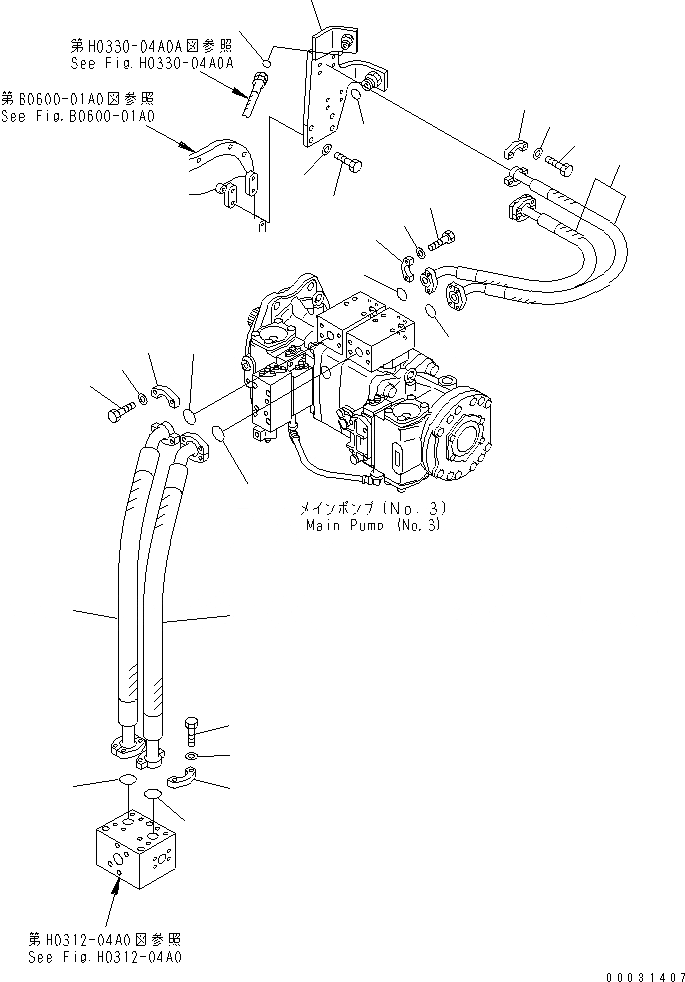 第H0330-04A0A図参照
See Fig.H0330-04A0A

第B0600-01A0図参照
See Fig.B0600-01A0

メインポンプ(No.3)
Main Pump (No.3)

第H0312-04A0図参照
See Fig.H0312-04A0

00031407