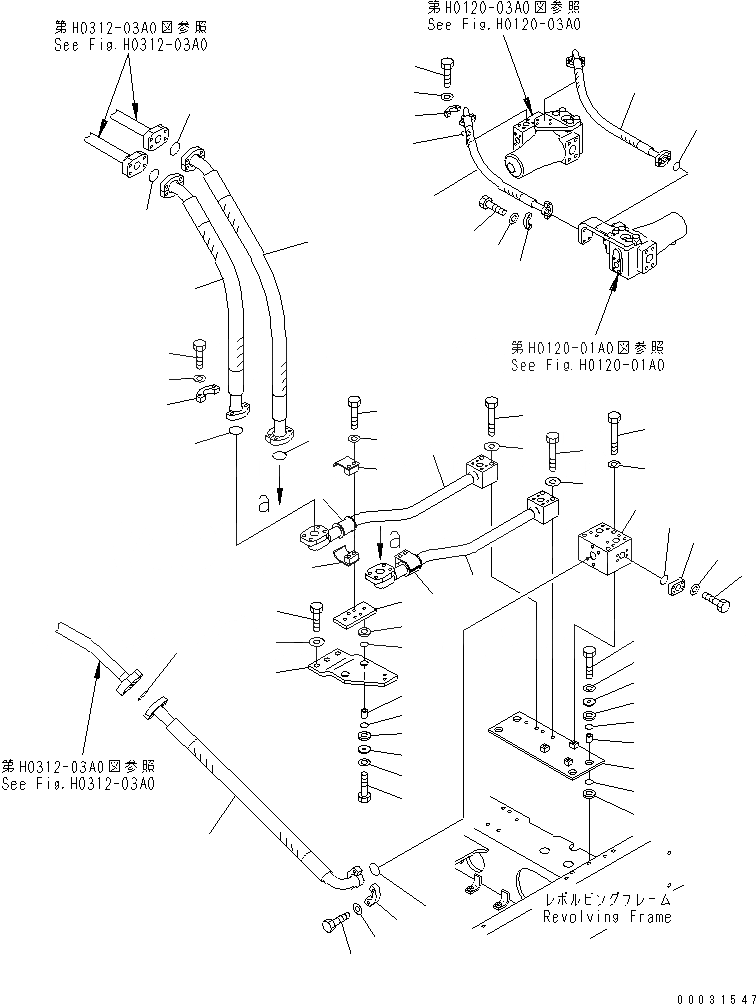 第H0312-03A0図参照
See Fig.H0312-03A0

第H0120-03A0図参照
See Fig.H0120-03A0

第H0120-01A0図参照
See Fig.H0120-01A0

a

a

第H0312-03A0図参照
See Fig.H0312-03A0

レボルビングフレーム
Revolving Frame

00031547