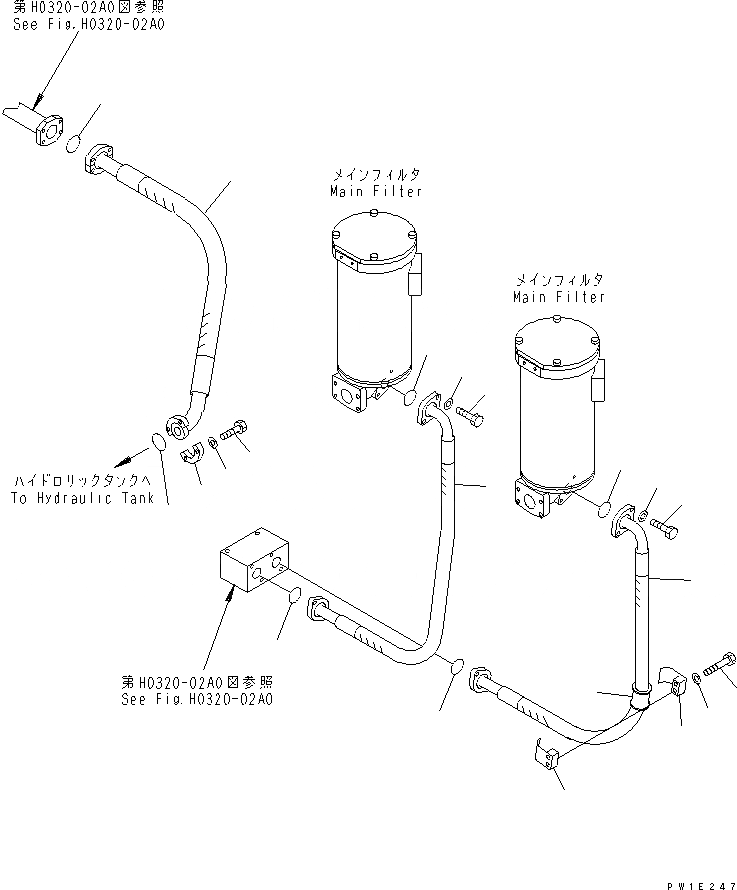 第H0320-02A0図参照
See Fig.H0320-02A0

メインフィルタ
Main Filter

メインフィルタ
Main Filter

ハイドロリックタンクへ
To Hydraulic Tank

第H0320-02A0図参照
See Fig.H0320-02A0

PW1E247