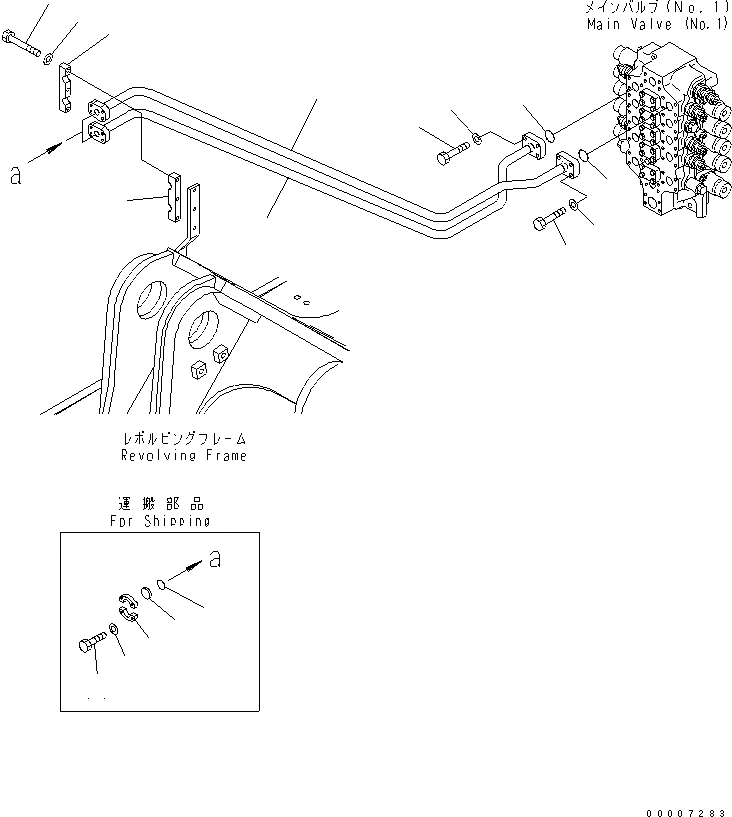 メインバルブ (No. 1)
Main Valve (No. 1)

a

レボルビングフレーム
Revolving Frame

運搬部品
For Shipping

a

00007283