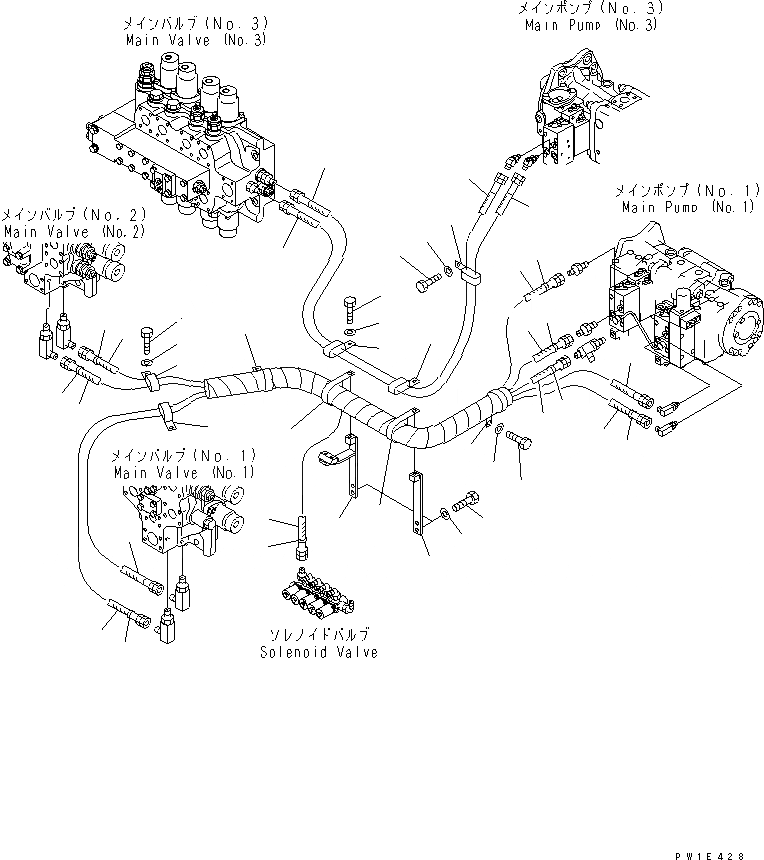 メインバルブ(No. 3)
Main Valve (No. 3)

メインポンプ(No. 3)
Main Pump (No. 3)

メインポンプ(No. 1)
Main Pump (No. 1)

メインバルブ(No. 2)
Main Valve (No. 2)

メインバルブ(No. 1)
Main Valve (No. 1)

ソレノイドバルブ
Solenoid Valve

PW1E428