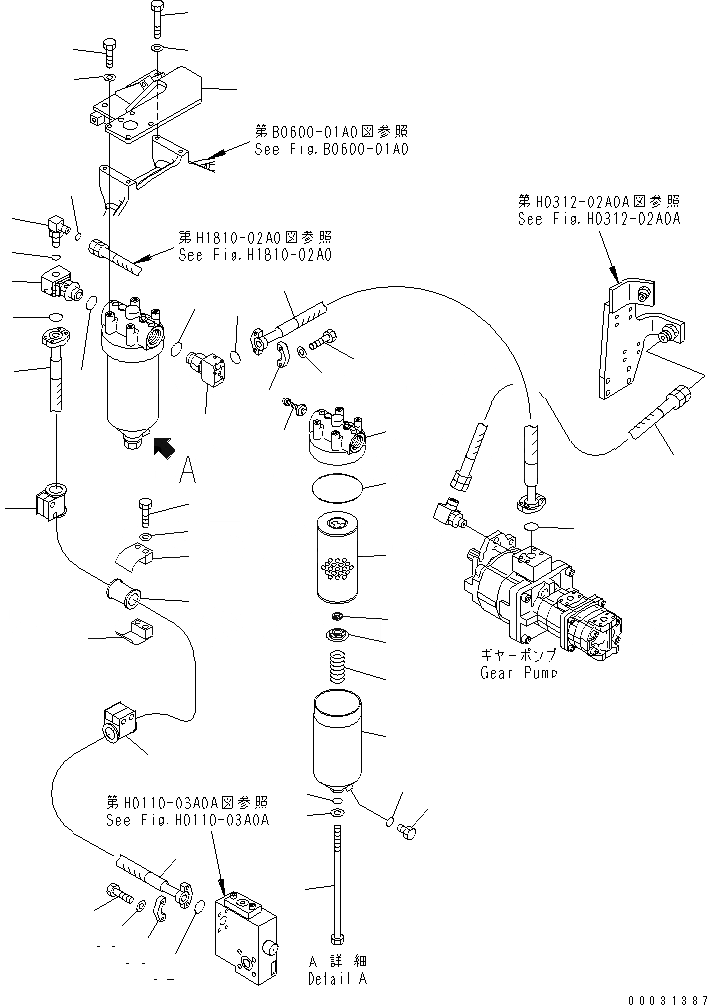 第B0600-01A0図参照
See Fig.B0600-01A0

第H0312-02A0A図参照
See Fig.H0312-02A0A

第H1810-02A0図参照
See Fig.H1810-02A0

A

ギヤーポンプ
Gear Pump

第H0110-03A0A図参照
See Fig.H0110-03A0A

A 詳細
Detail A

00031387