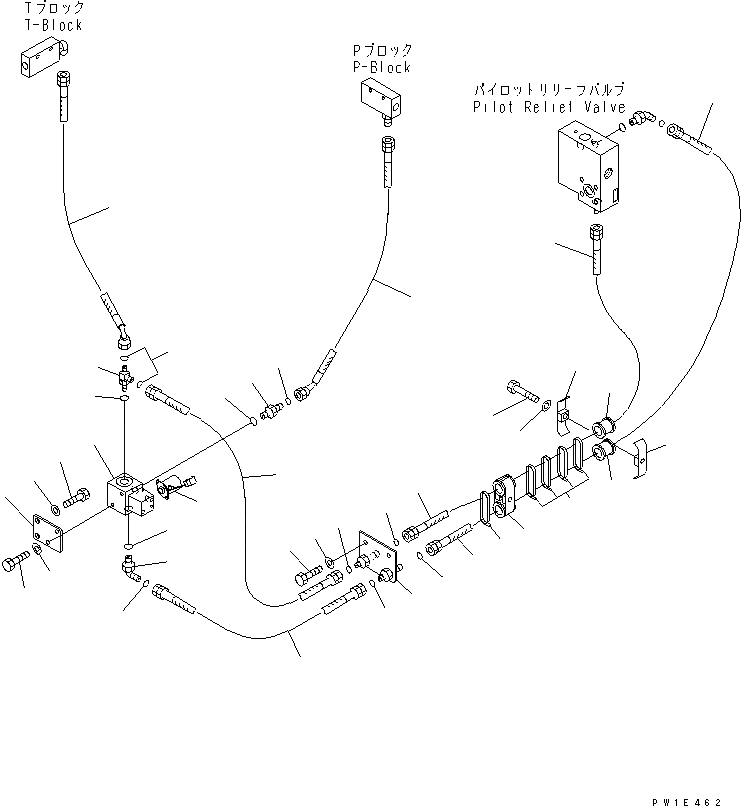 Tブロック
T-Block

Pブロック
P-Block

パイロットリリーフバルブ
Pilot Relief Valve

PW1E462