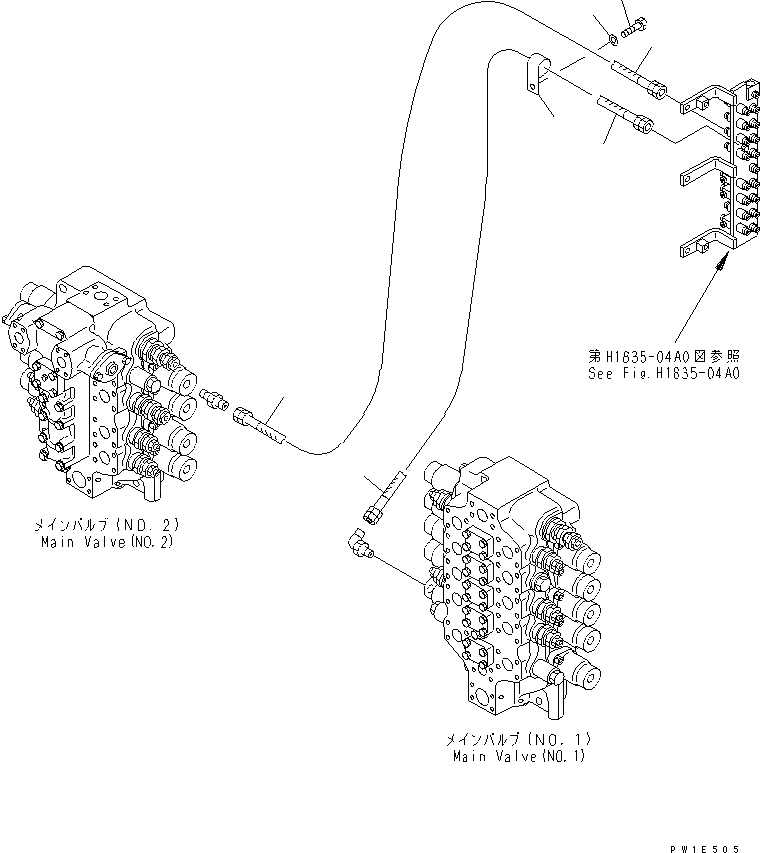 第H1635-04A0図参照
See Fig.H1635-04A0

メインバルブ(NO.2)
Main Valve(NO.2)

メインバルブ(NO.1)
Main Valve(NO.1)

PW1E505