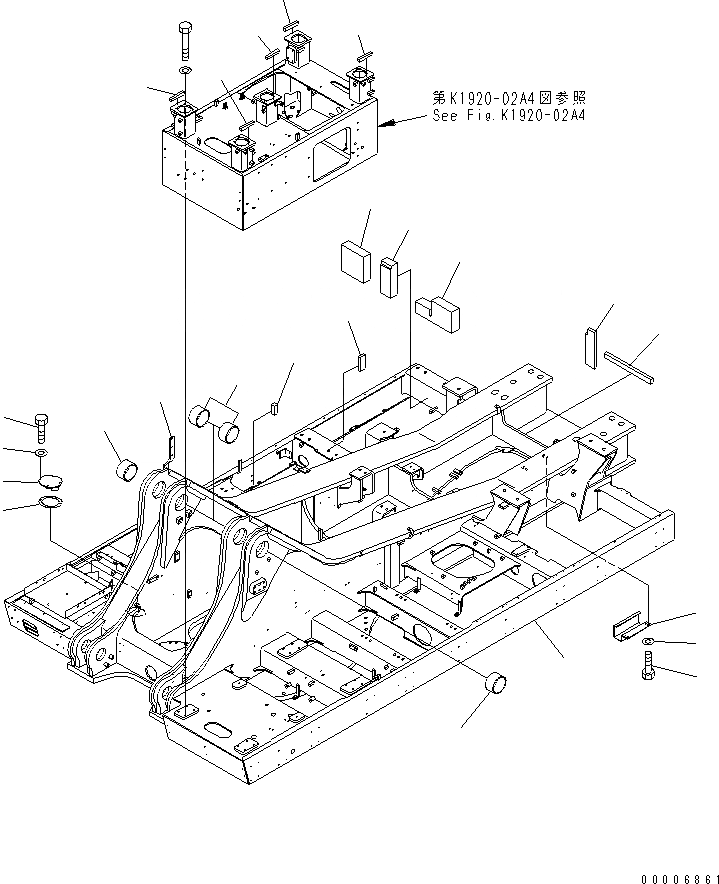 第K1920-02A4図参照
See Fig.K1920-02A4

00006861