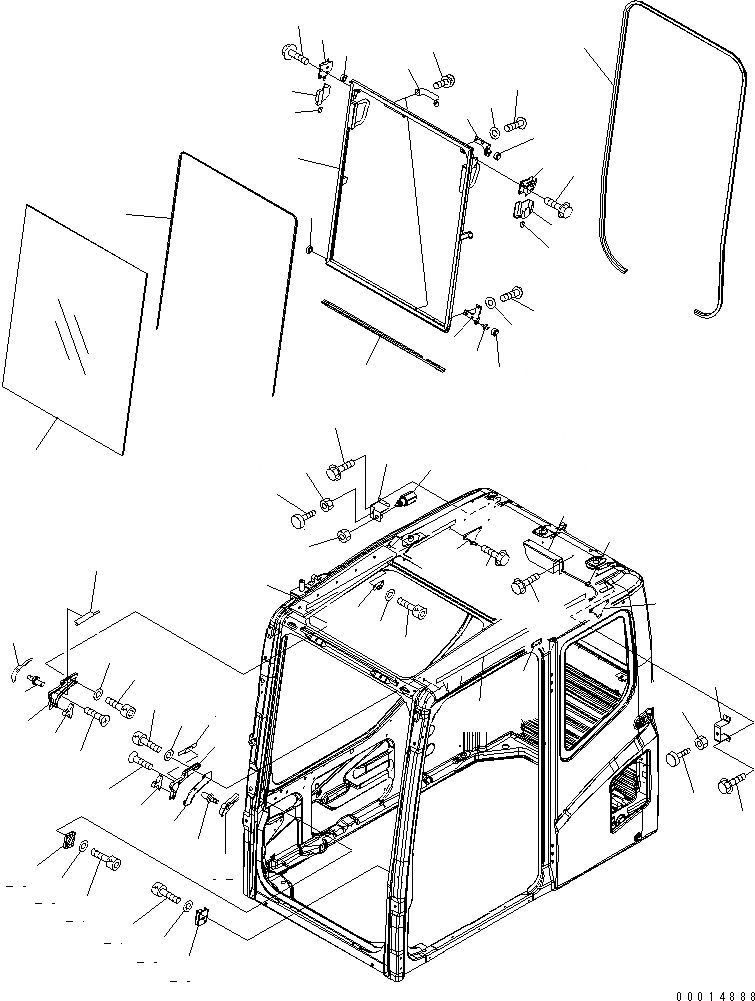 00014888