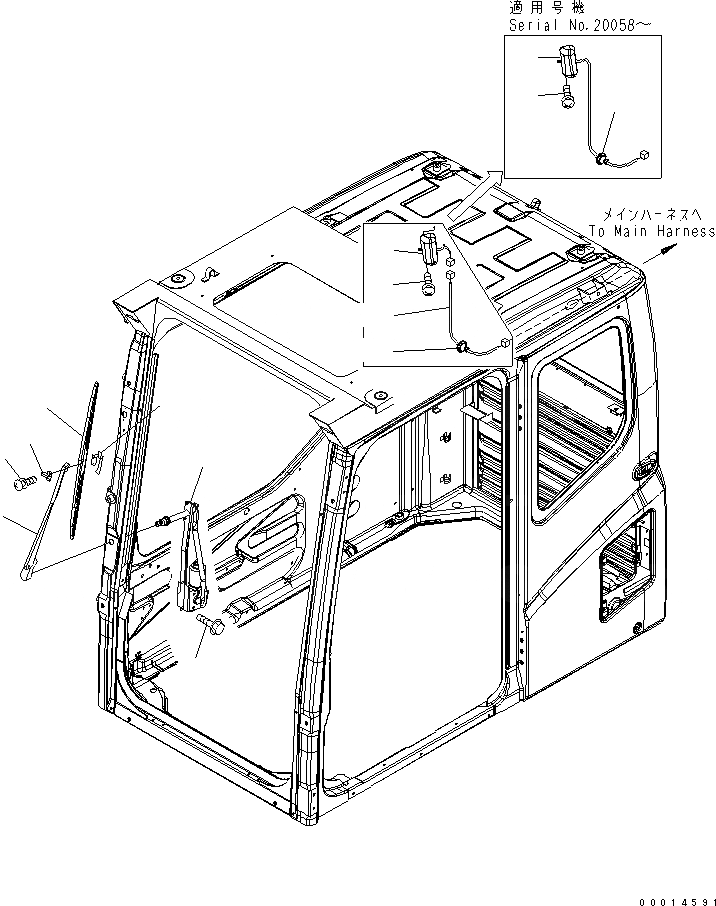 適用号機
Serial No.20058～

メインハーネスへ
To Main Harness

00014591