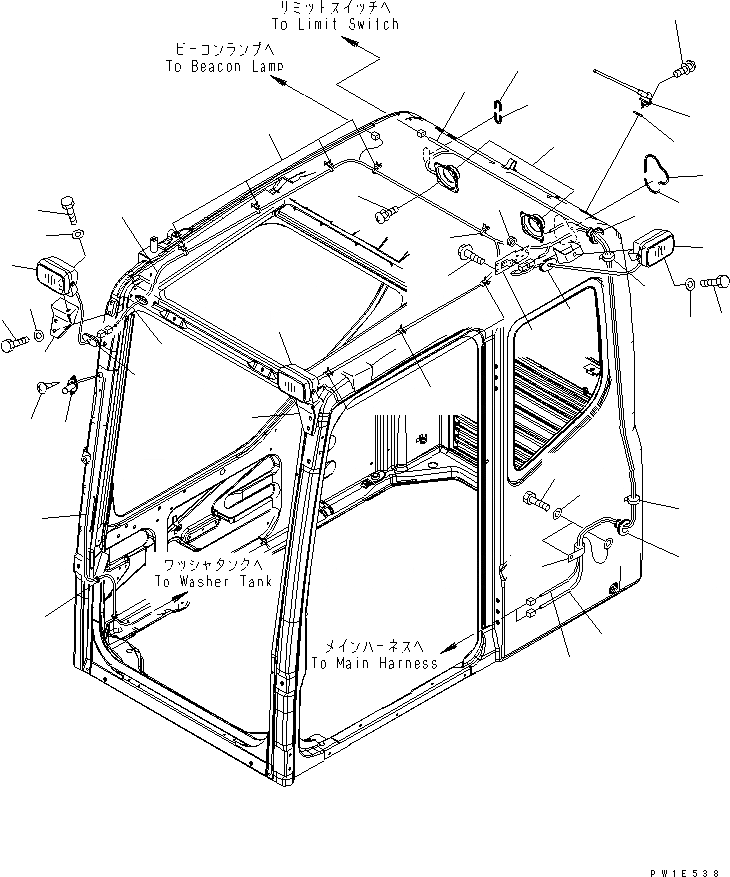 リミットスイッチへ
To Limit Switch

ビーコンランプへ
To Beacon Lamp

ワッシャタンクへ
To Washer Tank

メインハーネスへ
To Main Harness

PW1E538