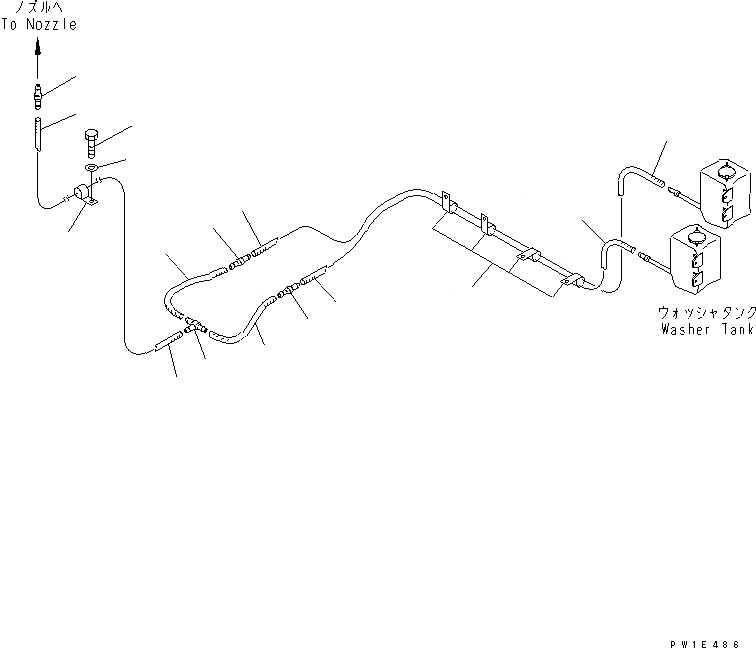 ノズルへ
To Nozzle

ウォッシャタンク
Washer Tank

PW1E486