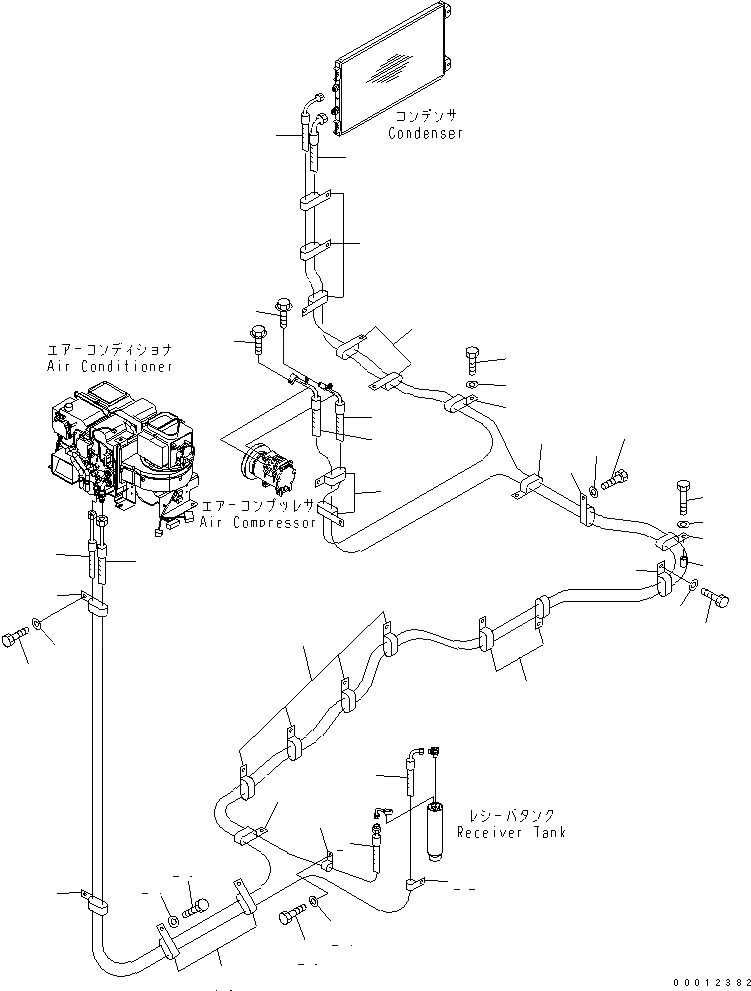 コンデンサ
Condenser

エアーコンディショナ
Air Conditioner

エアーコンプレッサ
Air Compressor

レシーバタンク
Receiver Tank

00012382