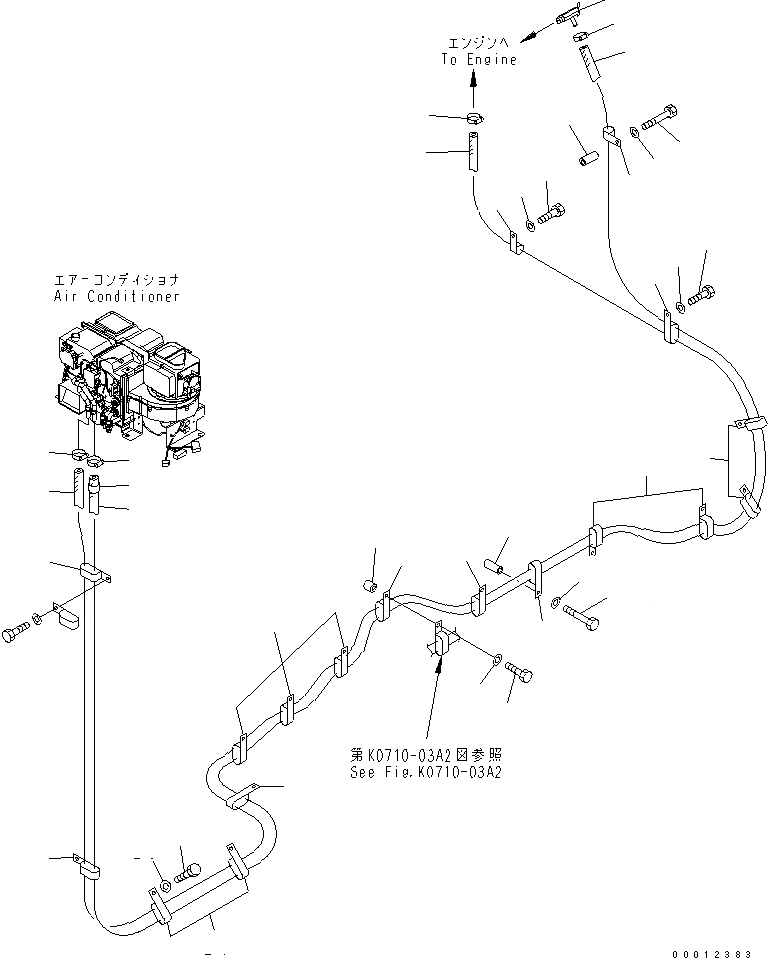 エンジンへ
To Engine

エアーコンディショナ
Air Conditioner

第K0710-03A2図参照
See Fig.K0710-03A2

00012383