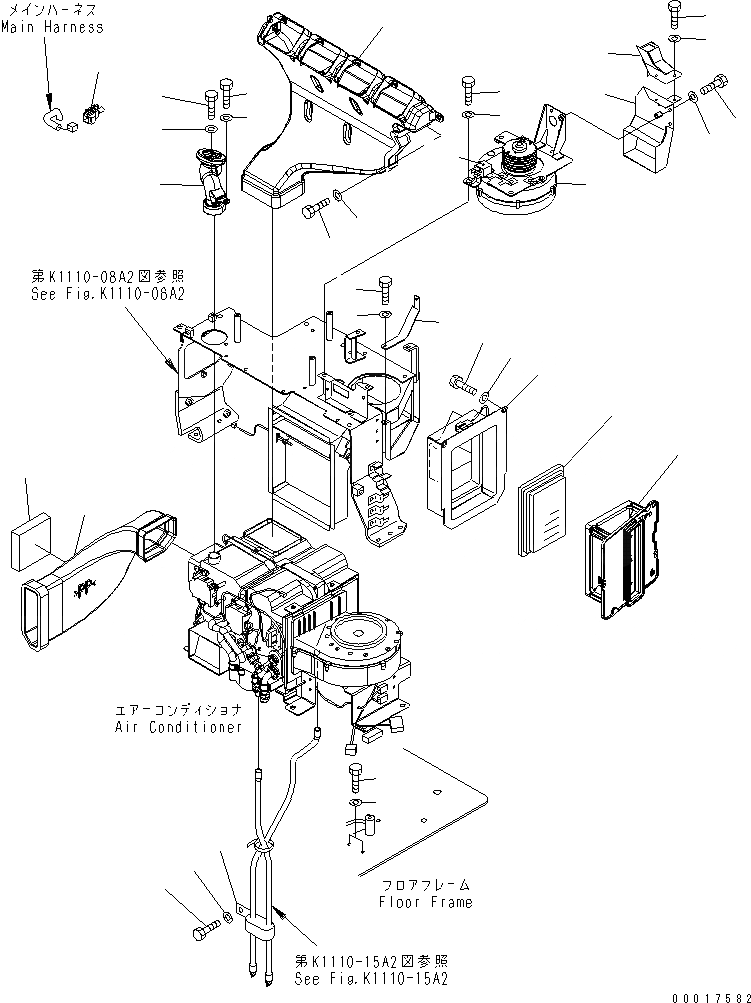 メインハーネス
Main Harness

第K1110-08A2図参照
See Fig.K1110-08A2

エアーコンディショナ
Air Conditioner

フロアフレーム
Floor Frame

第K1110-15A2図参照
See Fig.K1110-15A2

00017582