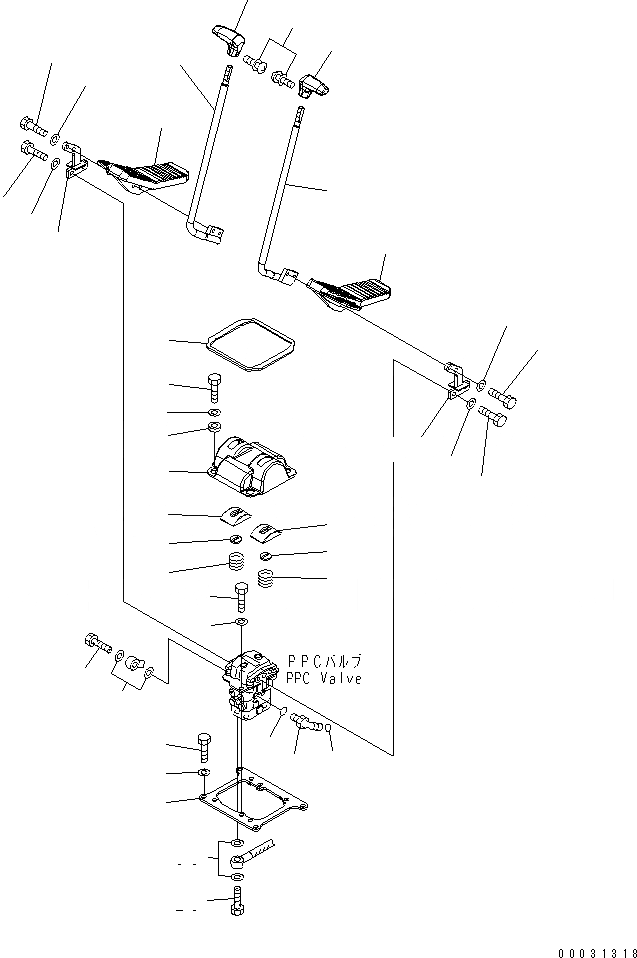 PPCバルブ
PPC Valve

00031318