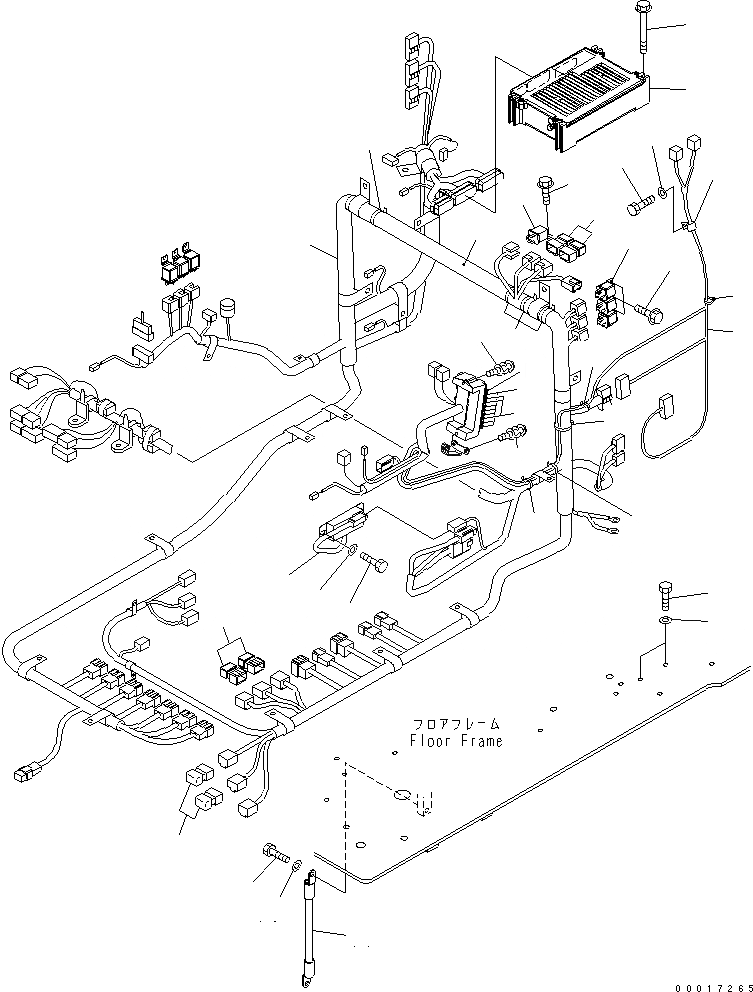 フロアフレーム
Floor Frame

00017265