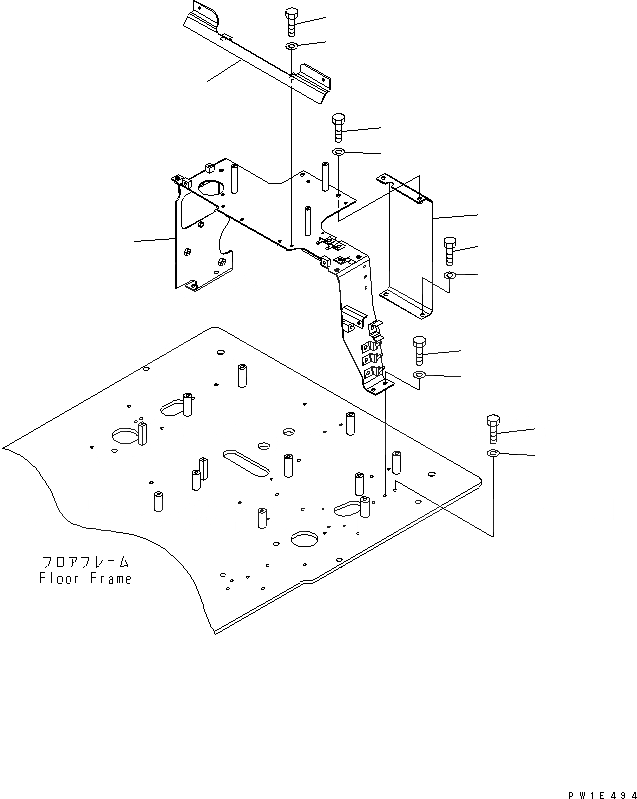 フロアフレーム
Floor Frame

PW1E494