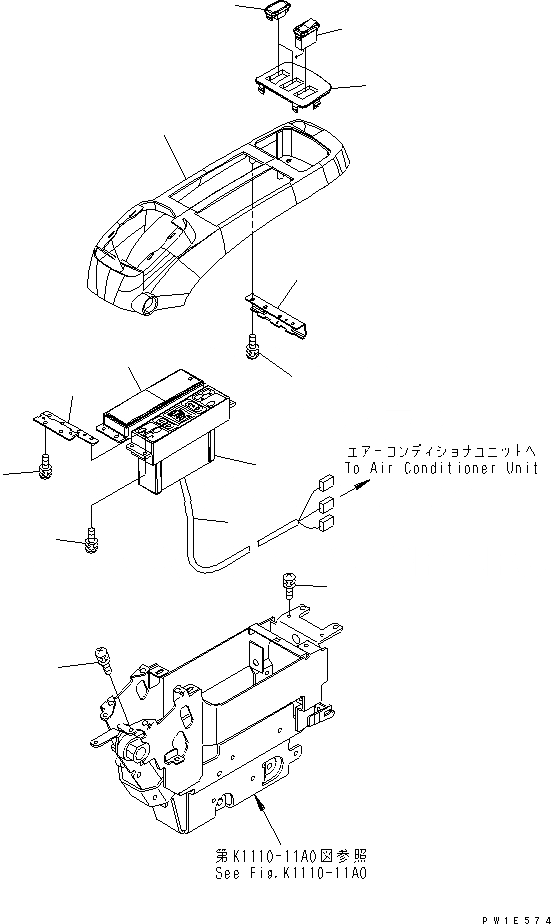 エアーコンディショナユニットへ
To Air Conditioner Unit

第K1110-11A0図参照
See Fig.K1110-11A0

PW1E574