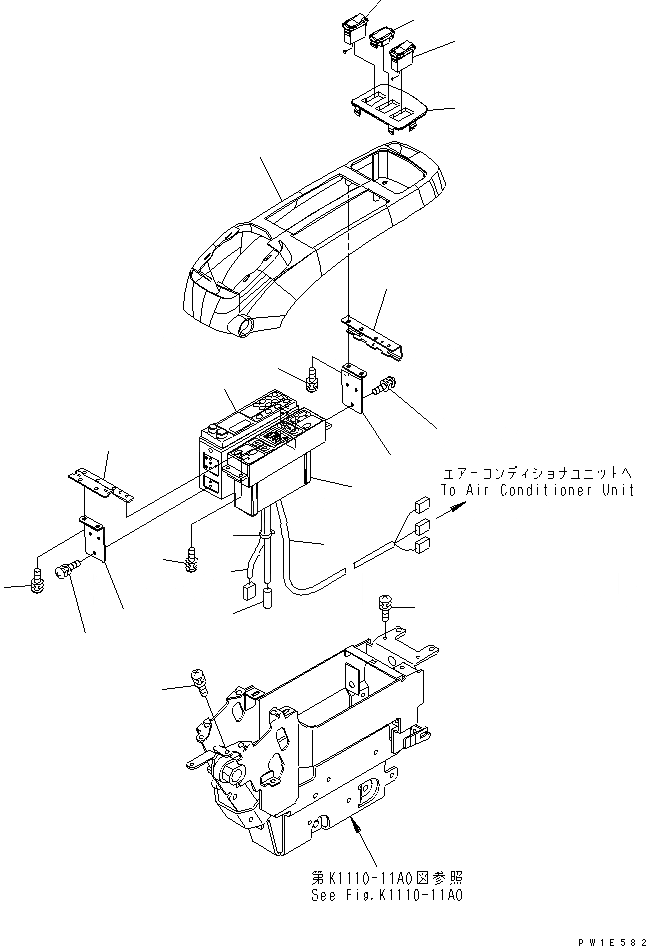 エアーコンディショナユニットへ
To Air Conditioner Unit

第K1110-11A0図参照
See Fig.K1110-11A0

PW1E582