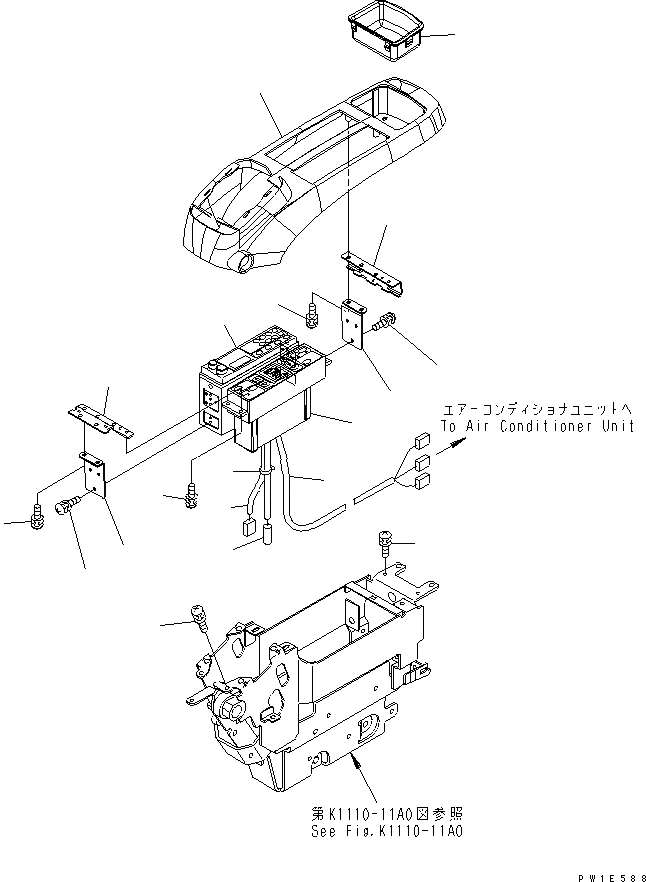 エアーコンディショナユニットへ
To Air Conditioner Unit

第K1110-11A0図参照
See Fig.K1110-11A0

PW1E588