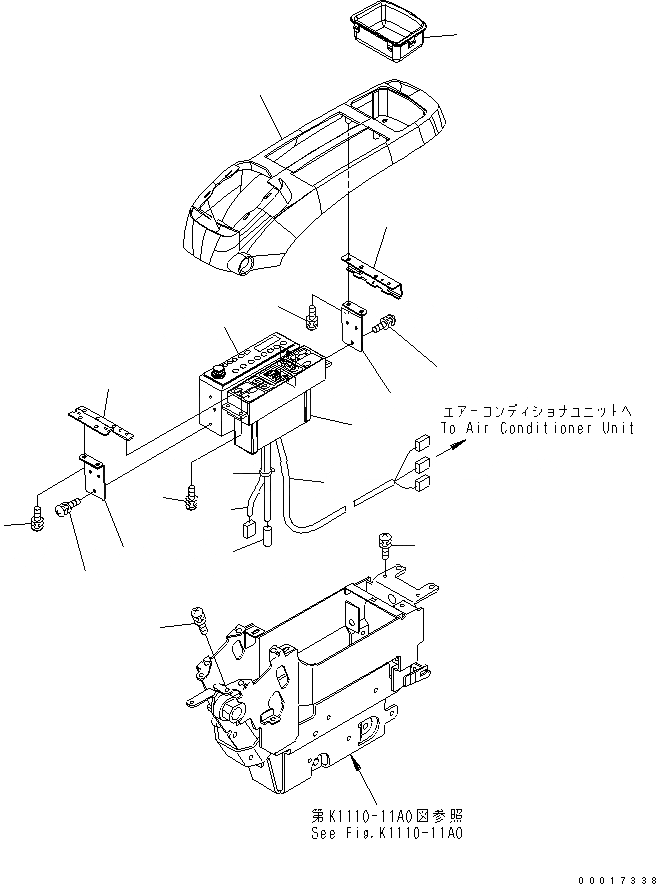 エアーコンディショナユニットへ
To Air Conditioner Unit

第K1110-11A0図参照
See Fig.K1110-11A0

00017338