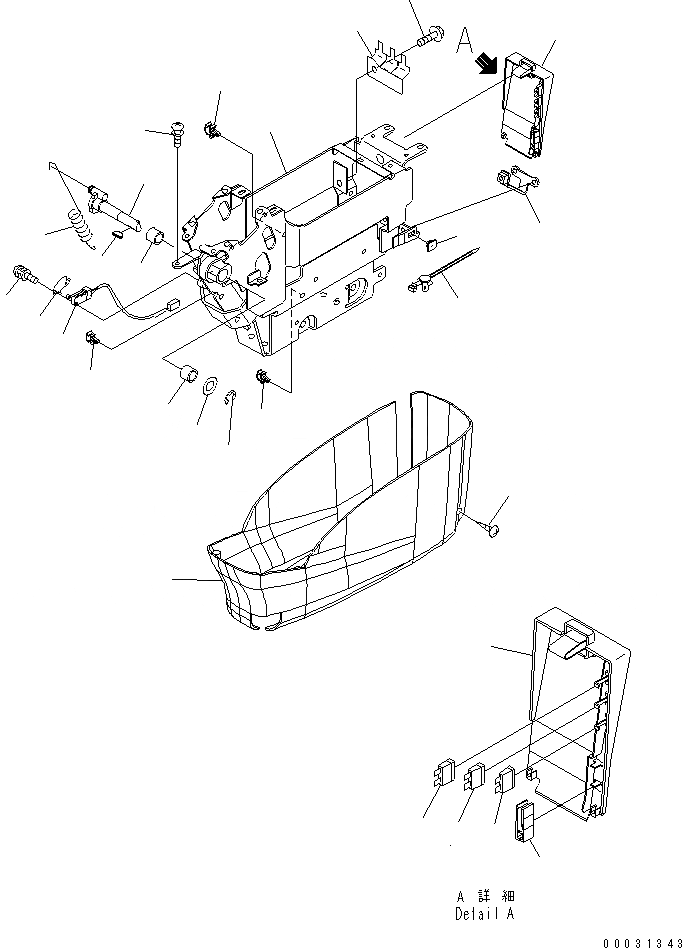 A

A 詳 細
Detail A

00031343