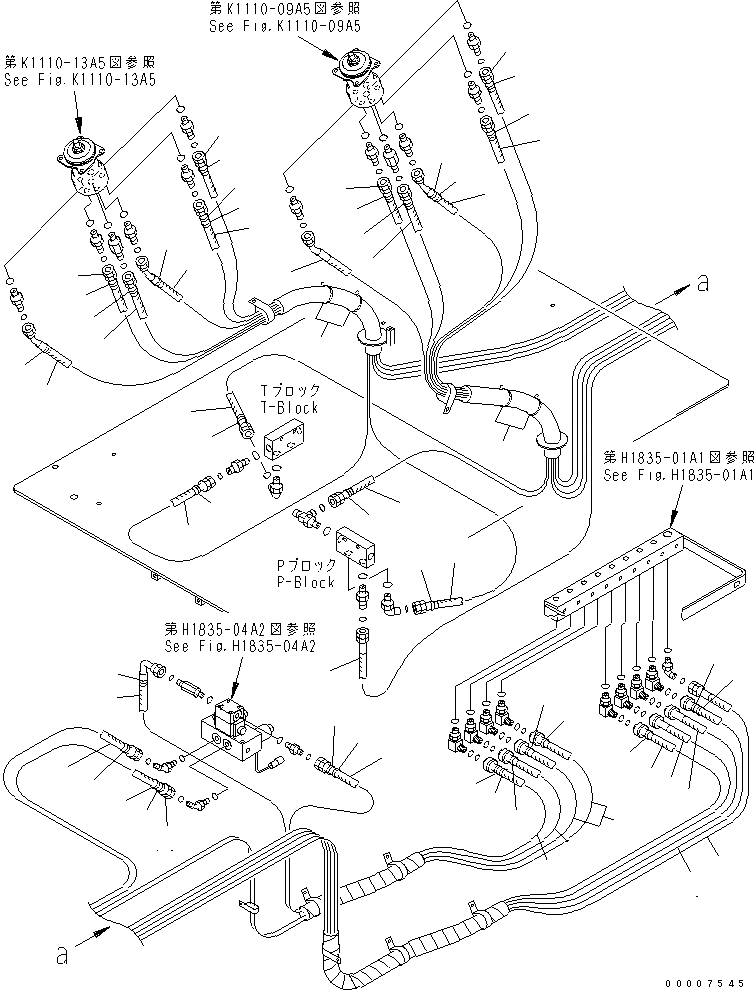 第K1110-09A5図参照
See Fig.K1110-09A5

第K1110-13A5図参照
See Fig.K1110-13A5

a

Tブロック
T-Block

第H1835-01A1図参照
See Fig.H1835-01A1

Pブロック
P-Block

第H1835-04A2図参照
See Fig.H1835-04A2

a

00007545