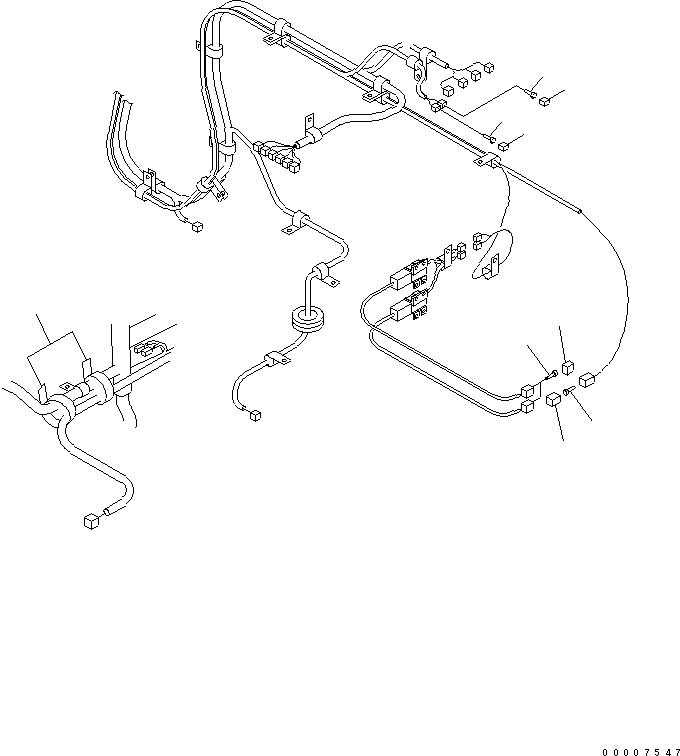 00007547