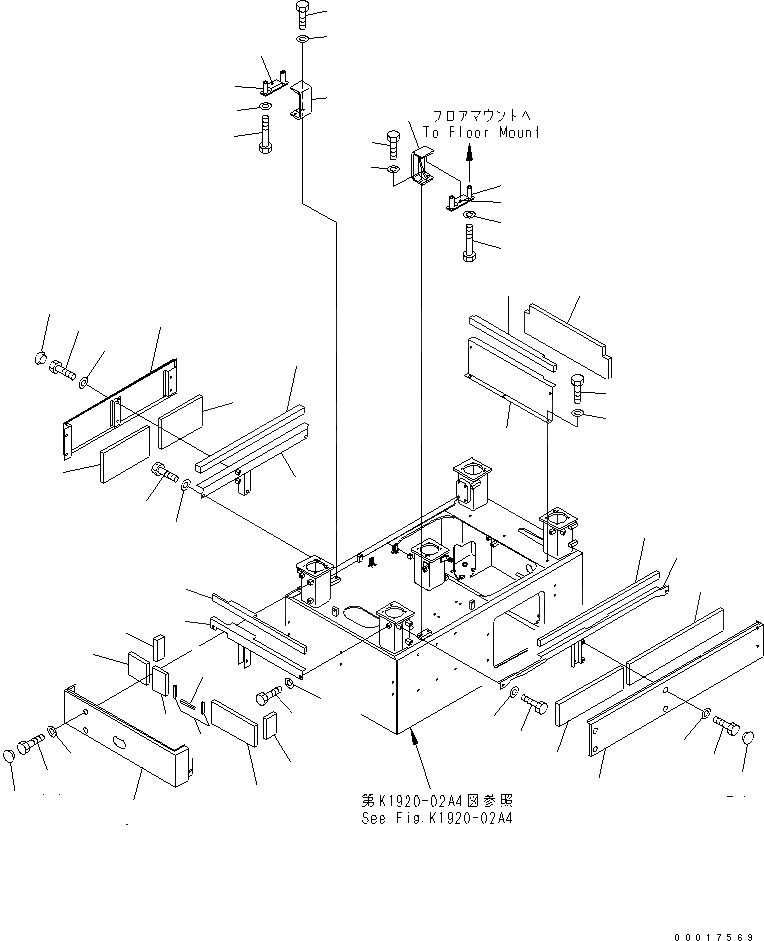 フロアマウントへ
To Floor Mount

第K1920-02A4図参照
See Fig.K1920-02A4

00017569