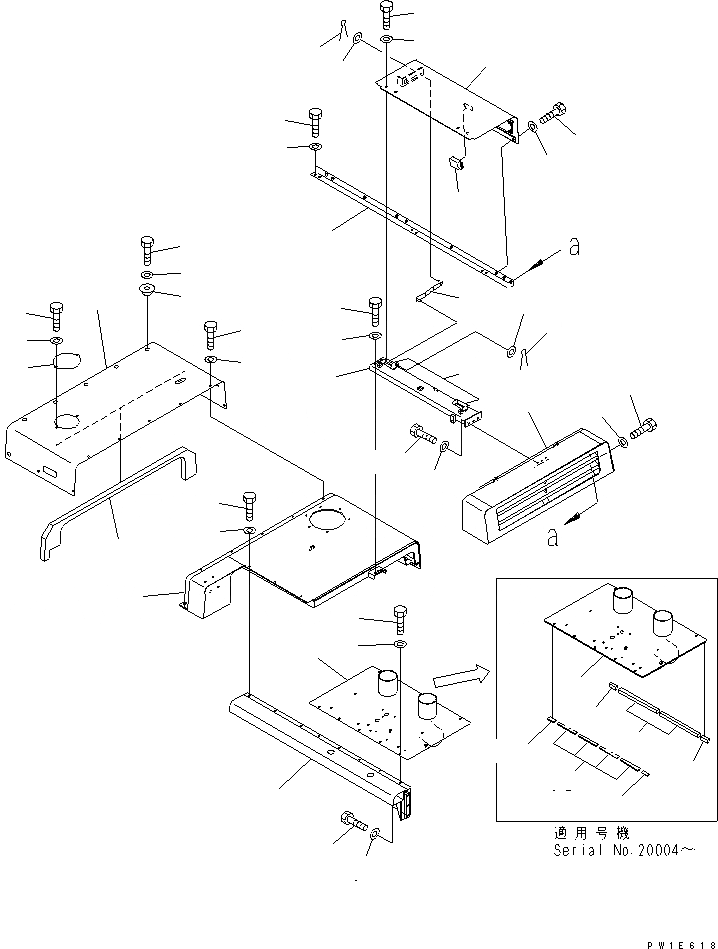 a

a

適用号機
Serial No.20004～

PW1E618