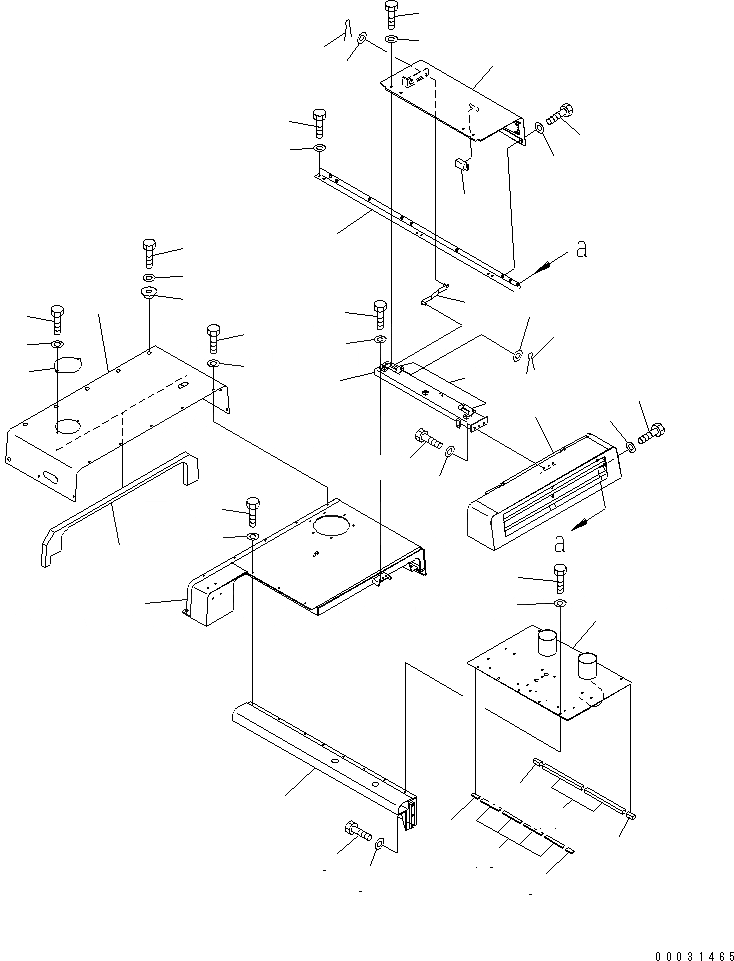 a

a

00031465