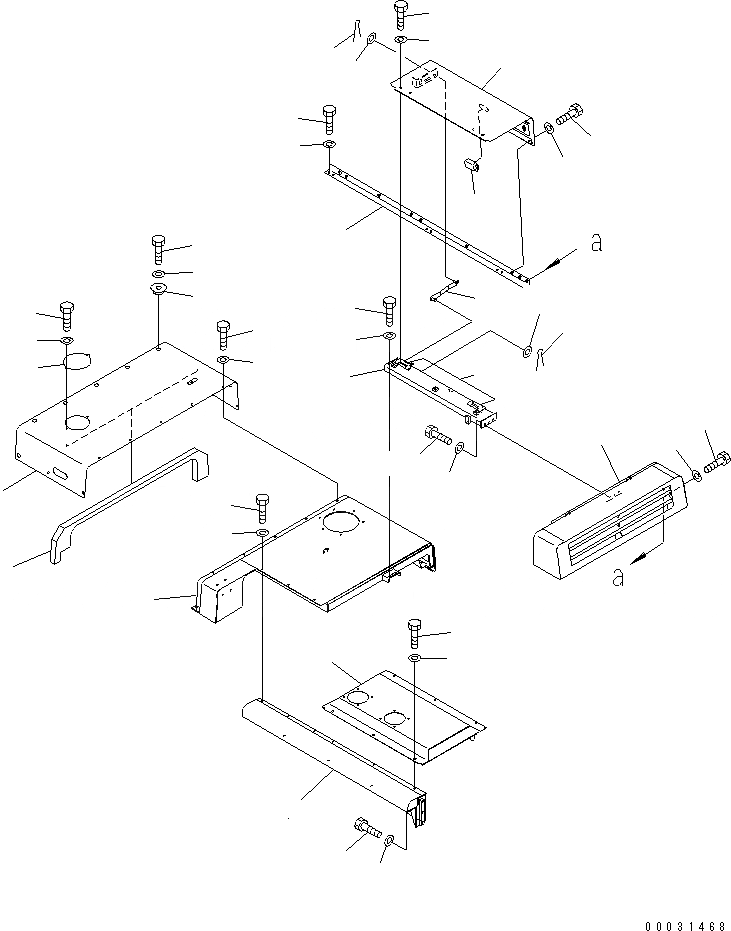 a

a

00031468