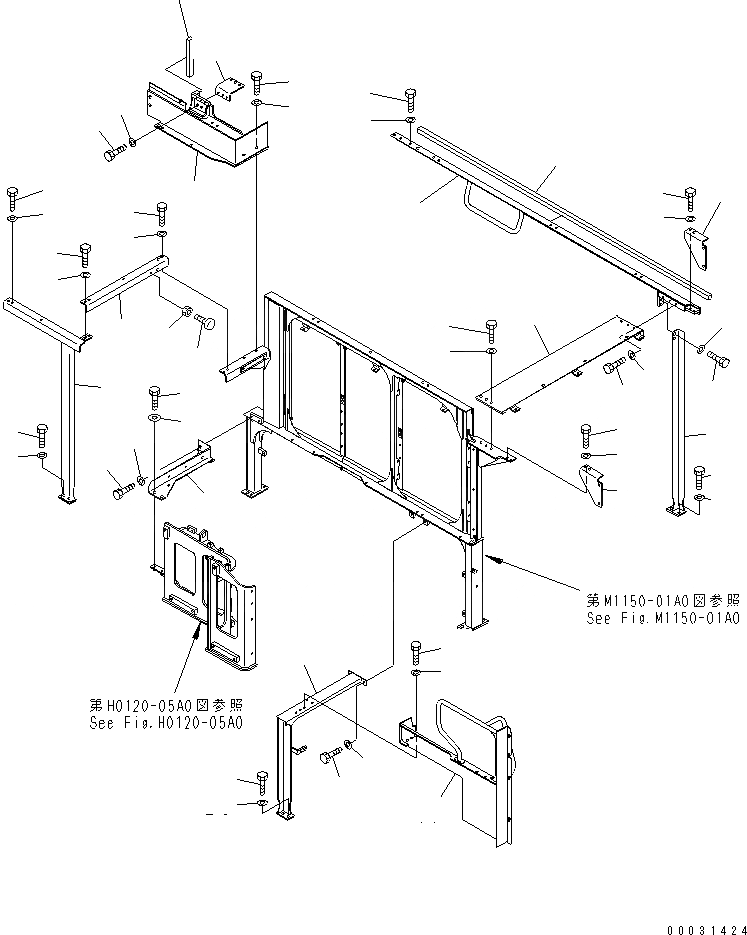 第M1150-01A0図参照
See Fig.M1150-01A0

第H0120-05A0図参照
See Fig.H0120-05A0

00031424