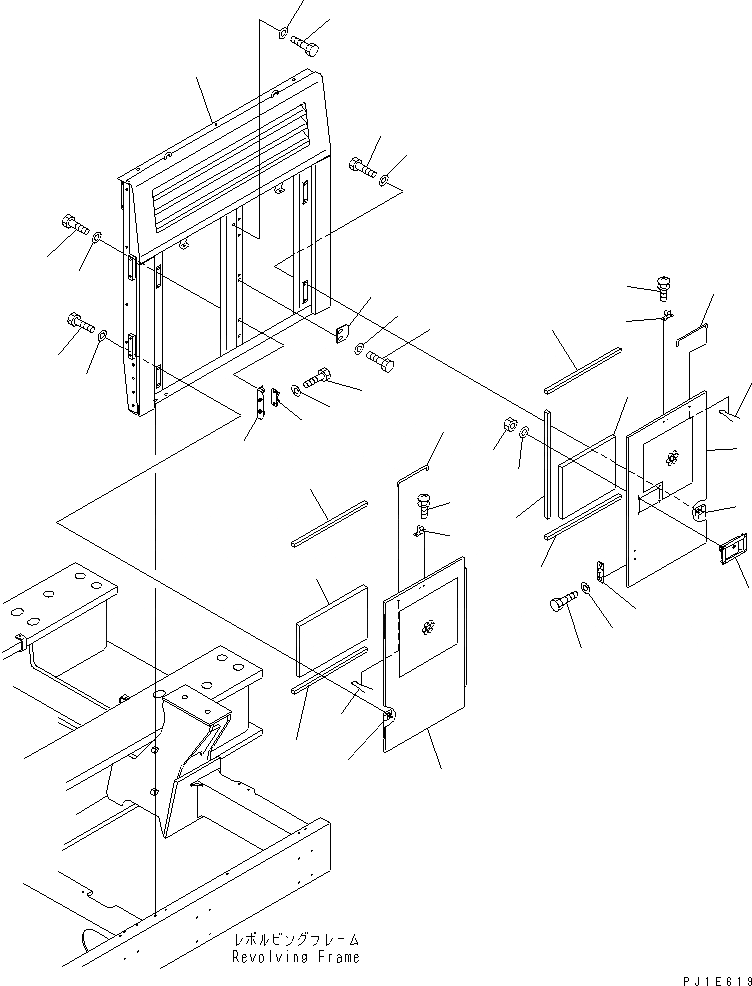 レボルビングフレーム
Revolving Frame

PJ1E619