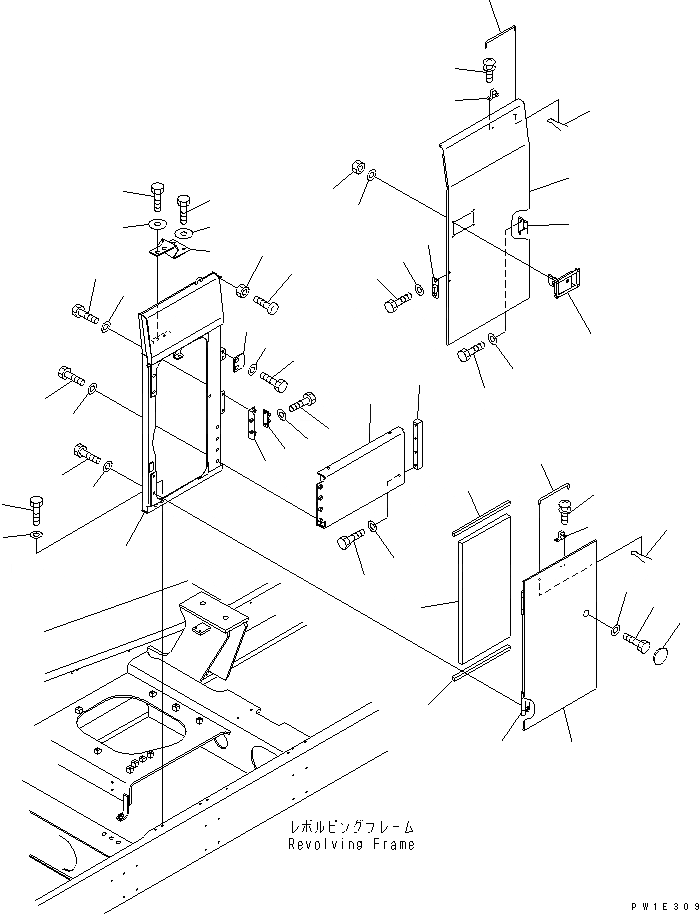 レボルビングフレーム
Revolving Frame

PW1E309