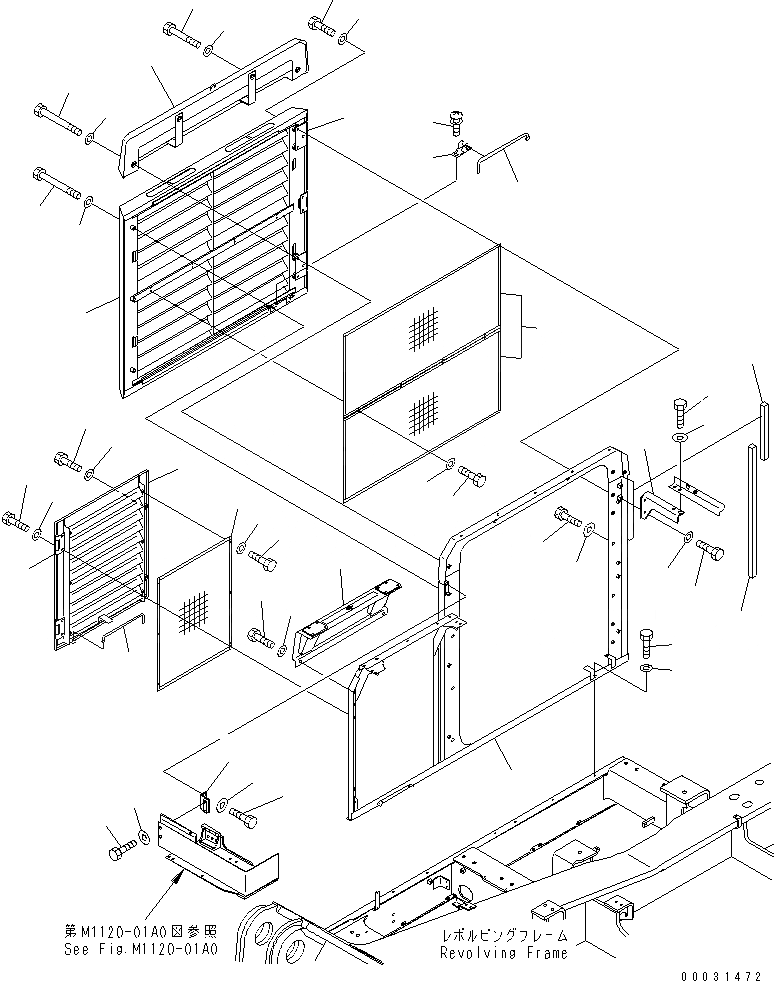 第M1120-01A0図参照
See Fig.M1120-01A0

レボルビングフレーム
Revolving Frame

00031472